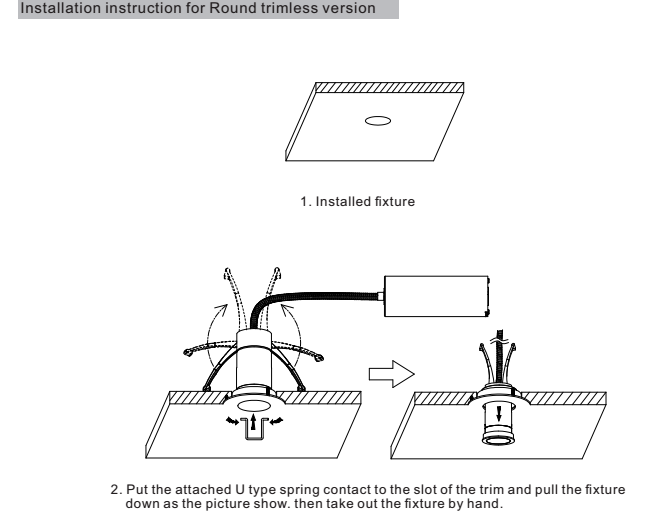 Installation instruction for Round trimless version

1. Installed fixture

2. Put the attached U type spring contact to the slot of the trim and pull the fixture down as the picture show. then take out the fixture by hand.