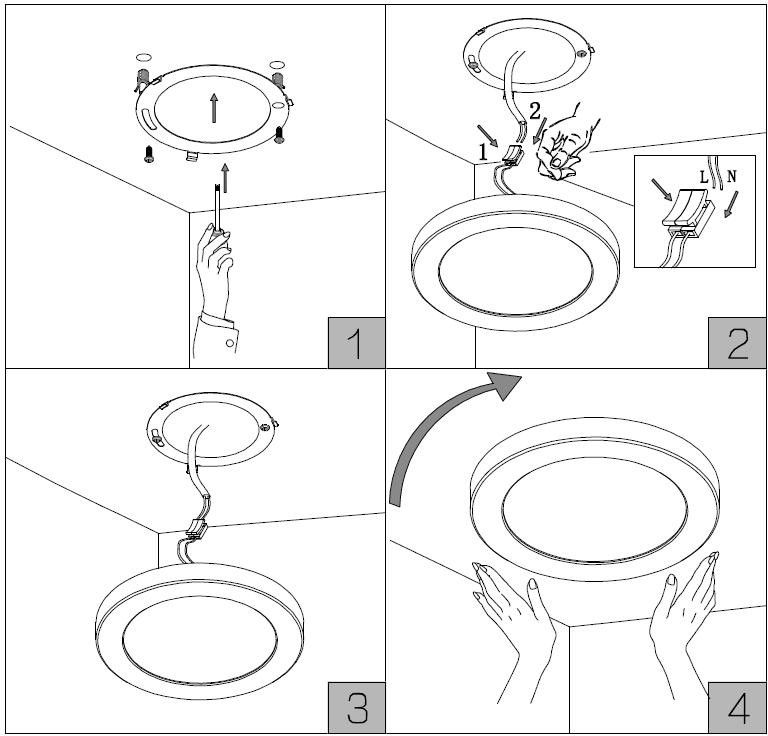 1

1
2
L
N
2

3

4