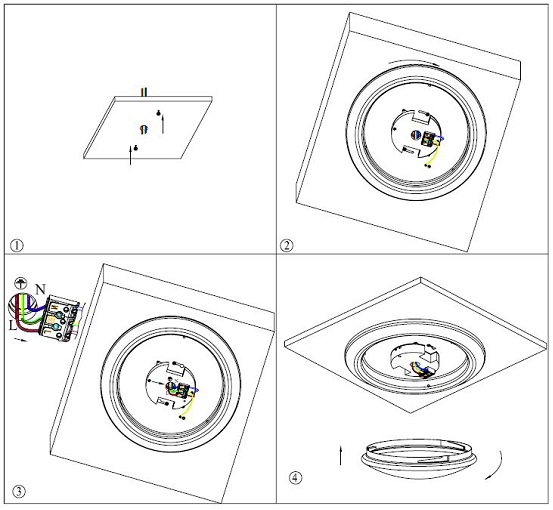 ①

②

N
L

③

④